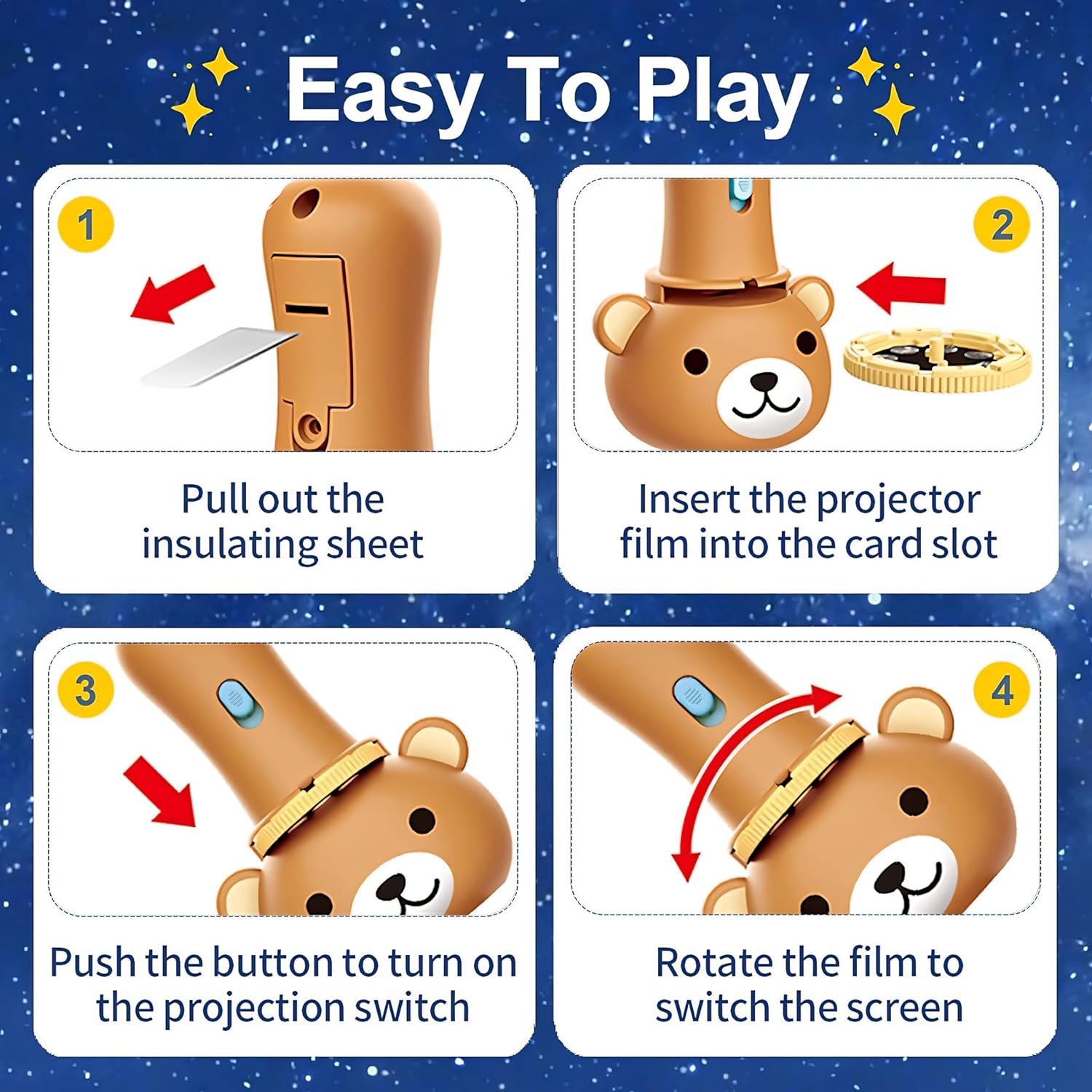 Easy To Play

1

Pull out the insulating sheet

2

Insert the projector film into the card slot

3

Push the button to turn on the projection switch

4

Rotate the film to switch the screen